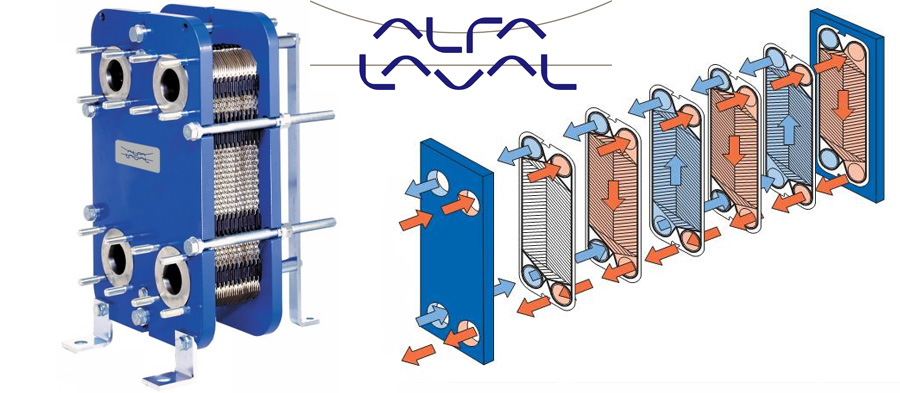 ALFA LAVAL